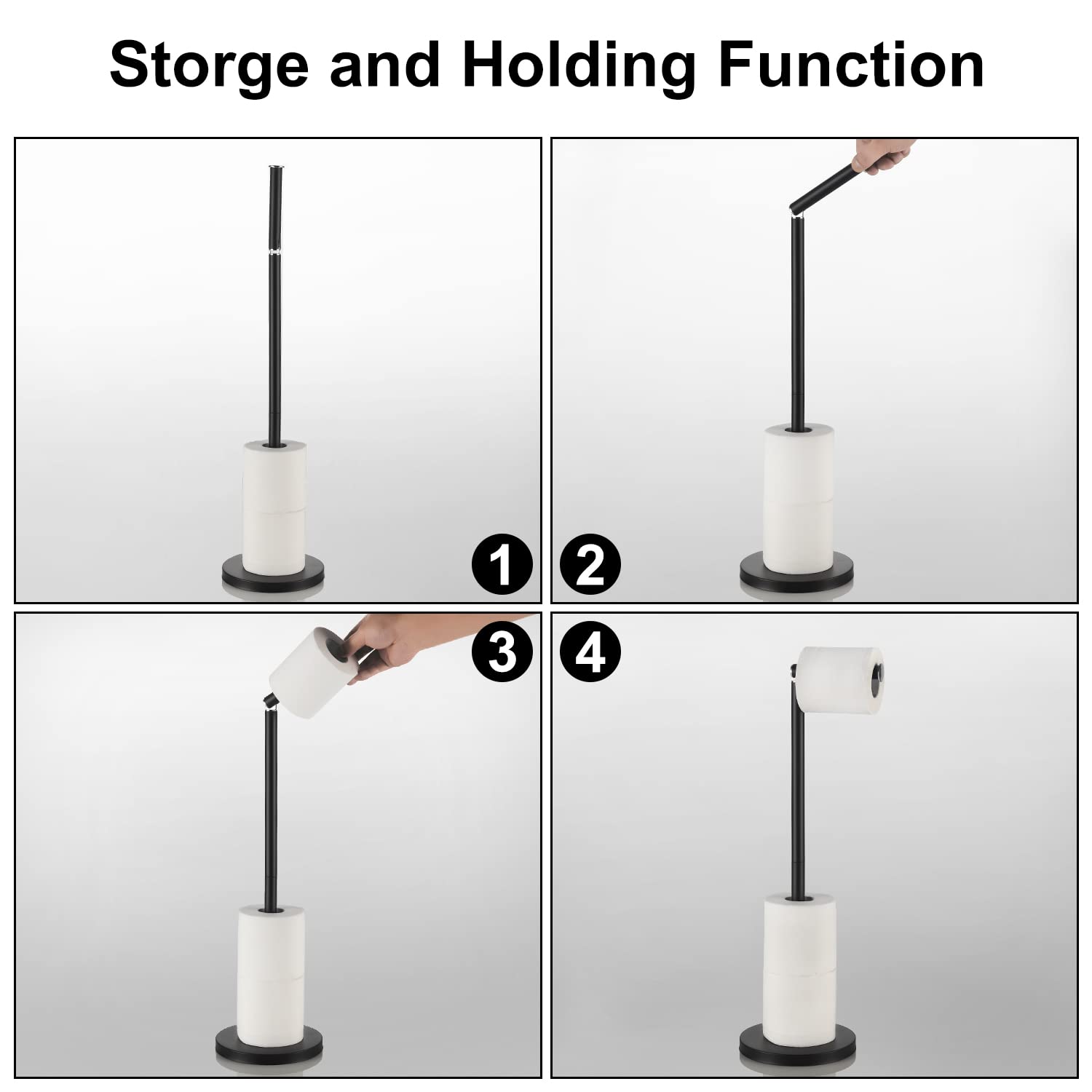 Storge and Holding Function

1

2

3

4